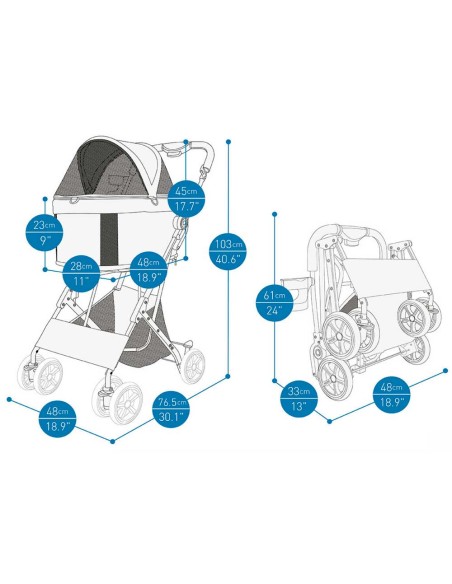 45cm
17.7"

23cm
9"

103cm
40.6"

28cm
11"

48cm
18.9"

48cm
18.9"

76.5cm
30.1"

61cm
24"

33cm
13"

48cm
18.9"